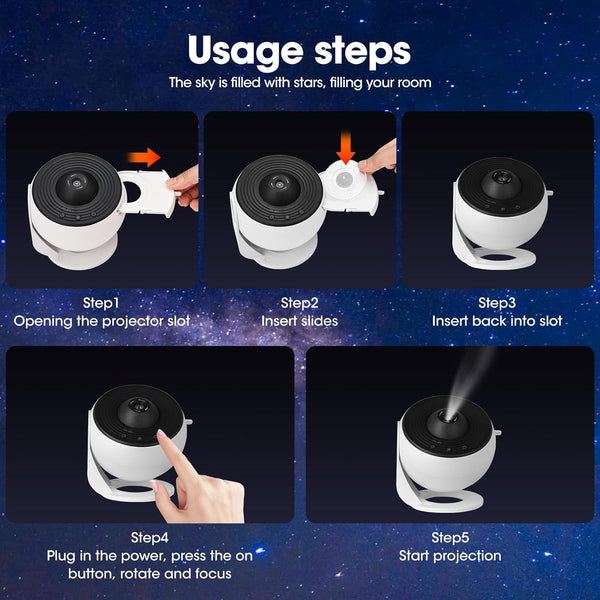 Usage steps

The sky is filled with stars, filling your room

Step1
Opening the projector slot

Step2
Insert slides

Step3
Insert back into slot

Step4
Plug in the power, press the on button, rotate and focus

Step5
Start projection