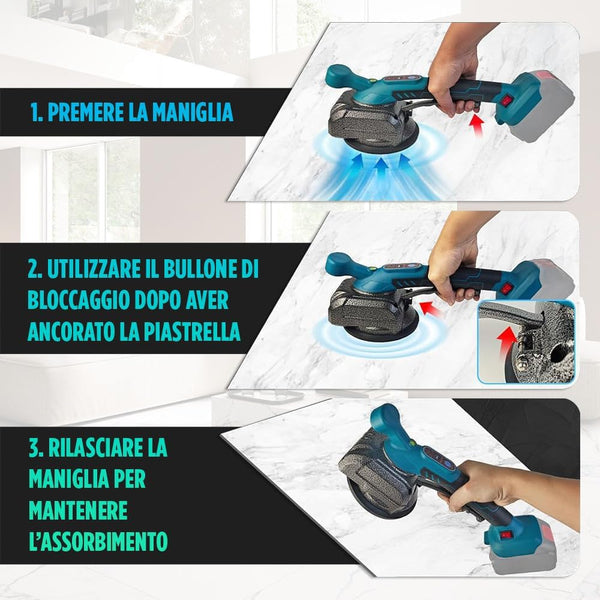 1. PREMERE LA MANIGLIA

2. UTILIZZARE IL BULLONE DI BLOCCAGGIO DOPO AVER ANCORATO LA PIASTRELLA

3. RILASCIARE LA MANIGLIA PER MANTENERE L'ASSORBIMENTO