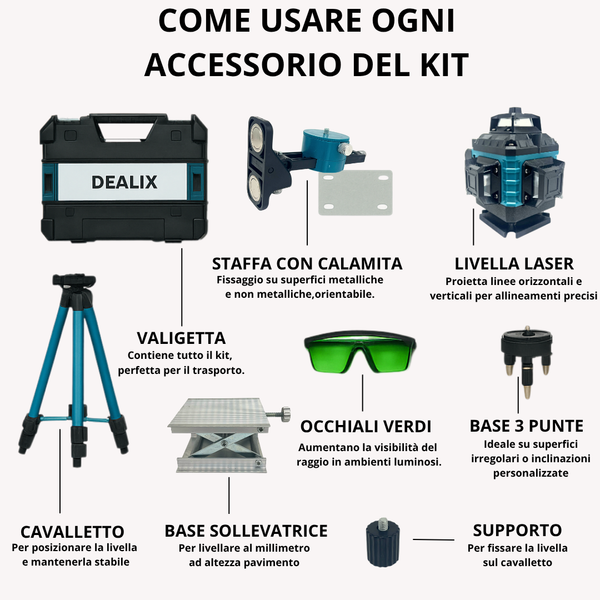 COME USARE OGNI ACCESSORIO DEL KIT

DEALIX

STAFFA CON CALAMITA
Fissaggio su superfici metalliche e non metalliche,orientabile.

LIVELLA LASER
Proietta linee orizzontali e verticali per allineamenti precisi

VALIGETTA
Contiene tutto il kit, perfetta per il trasporto.

OCCHIALI VERDI
Aumentano la visibilità del raggio in ambienti luminosi.

BASE 3 PUNTE
Ideale su superfici irregolari o inclinazioni personalizzate

CAVALLETTO
Per posizionare la livella e mantenerla stabile

BASE SOLLEVATRICE
Per livellare al millimetro ad altezza pavimento

SUPPORTO
Per fissare la livella sul cavalletto